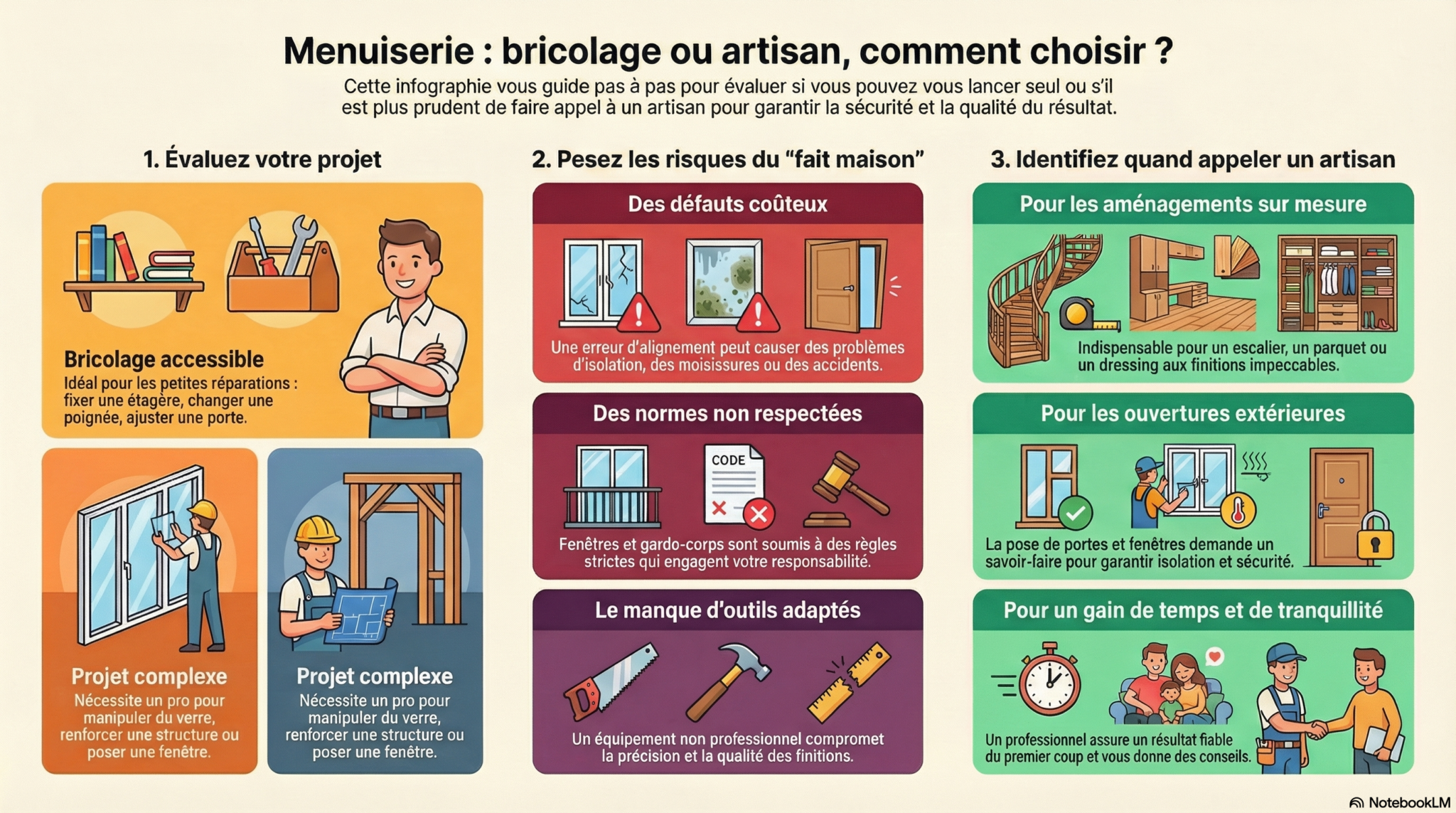 Menuiserie : bricolage ou artisan, comment choisir ?

Cette infographie vous guide pas à pas pour évaluer si vous pouvez vous lancer seul ou s'il est plus prudent de faire appel à un artisan pour garantir la sécurité et la qualité du résultat.

1. Évaluez votre projet

Bricolage accessible
Idéal pour les petites réparations : fixer une étagère, changer une poignée, ajuster une porte.

Projet complexe
Nécessite un pro pour manipuler du verre, renforcer une structure ou poser une fenêtre.

Projet complexe
Nécessite un pro pour manipuler du verre, renforcer une structure ou poser une fenêtre.

2. Pesez les risques du "fait maison"

Des défauts coûteux
Une erreur d'alignement peut causer des problèmes d'isolation, des moisissures ou des accidents.

Des normes non respectées
CODE
Fenêtres et gardo-corps sont soumis à des règles strictes qui engagent votre responsabilité.

Le manque d'outils adaptés
Un équipement non professionnel compromet la précision et la qualité des finitions.

3. Identifiez quand appeler un artisan

Pour les aménagements sur mesure
Indispensable pour un escalier, un parquet ou un dressing aux finitions impeccables.

Pour les ouvertures extérieures
La pose de portes et fenêtres demande un savoir-faire pour garantir isolation et sécurité.

Pour un gain de temps et de tranquillité
Un professionnel assure un résultat fiable du premier coup et vous donne des conseils.

NotebookLM